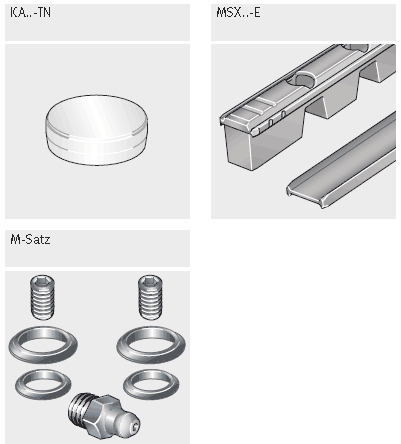 KA..-TN

MSX..-E

M-Satz