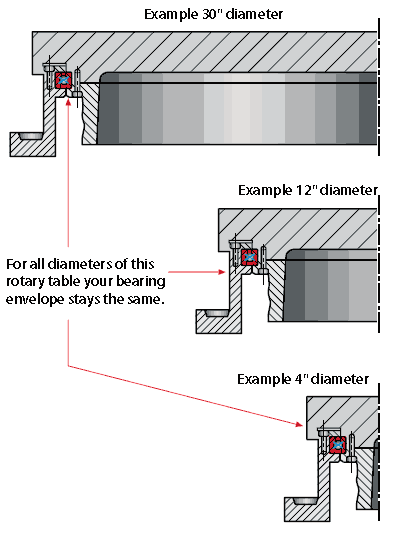 Example 30" diameter

Example 12" diameter

For all diameters of this rotary table your bearing envelope stays the same.

Example 4" diameter